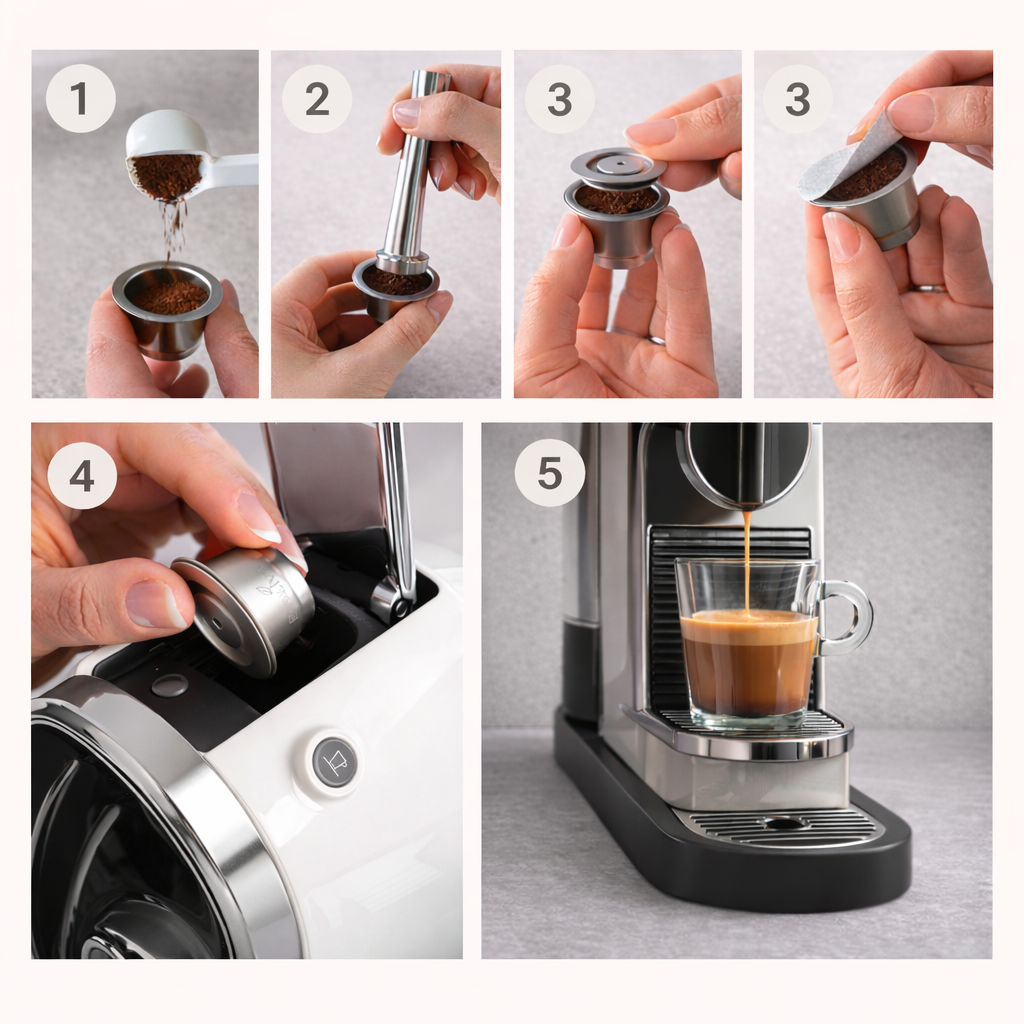 1

2

3

3

4

5